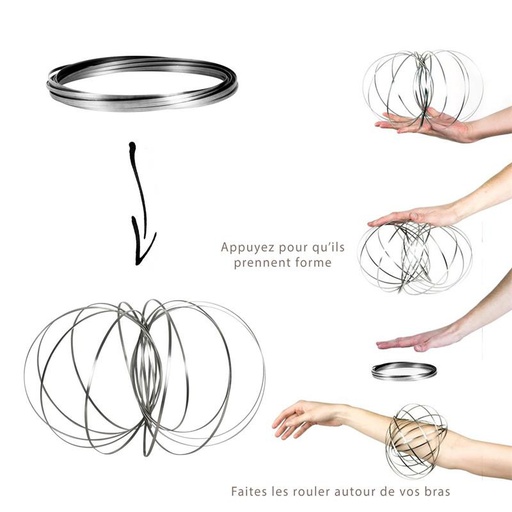 Appuyez pour qu'ils prennent forme

Faites les rouler autour de vos bras